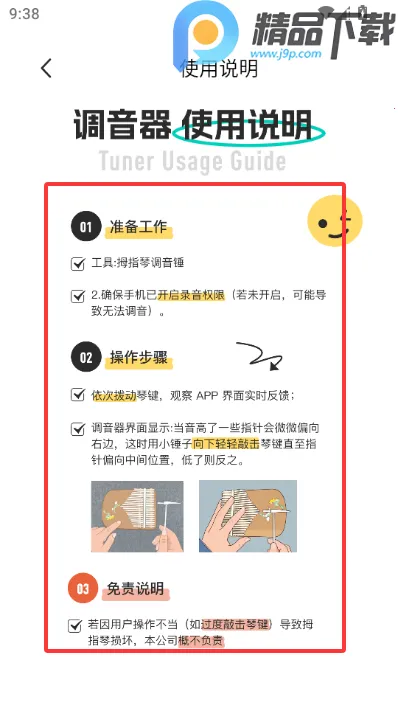 9:38

精品下载
www.j9p.com

使用说明

调音器 使用说明
Tuner Usage Guide

01 准备工作

工具:拇指琴调音锤

2.确保手机已开启录音权限（若未开启，可能导致无法调音）。

02 操作步骤

依次拨动琴键，观察 APP 界面实时反馈；

调音器界面显示:当音高了一些指针会微微偏向右边，这时用小锤子向下轻轻敲击琴键直至指针偏向中间位置，低了则反之。

03 免责说明

若因用户操作不当（如过度敲击琴键）导致拇指琴损坏，本公司概不负责